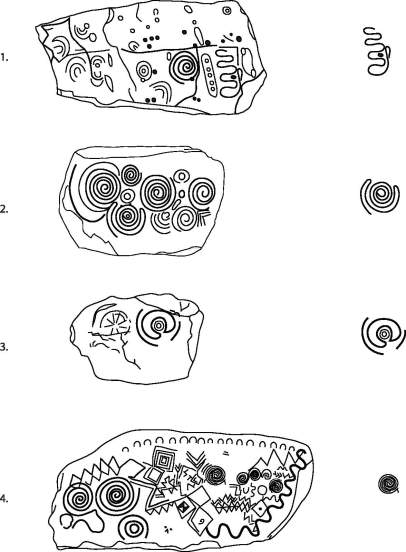 1.

2.

3.

4.